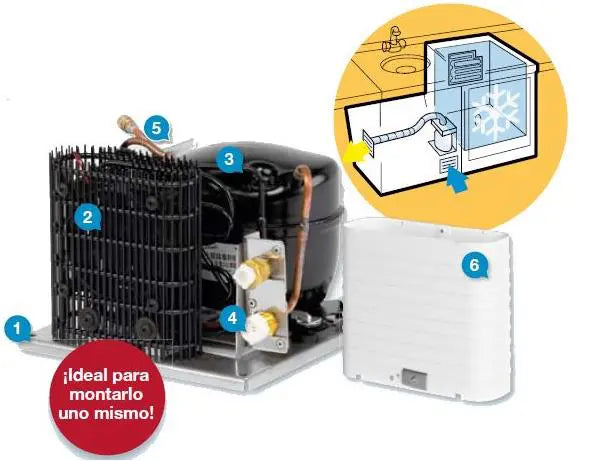 5
3
2
6
4
1
¡Ideal para montarlo uno mismo!